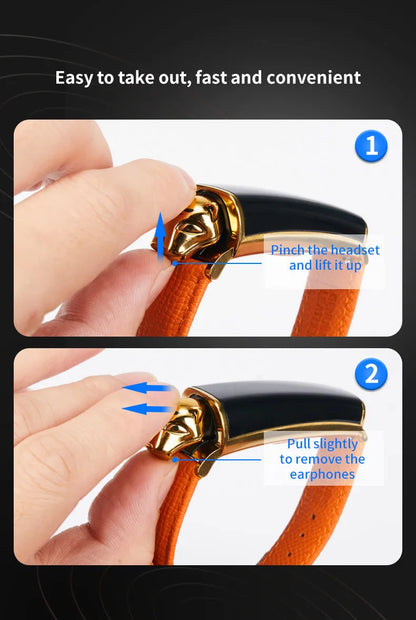 Easy to take out, fast and convenient

1

Pinch the headset and lift it up

2

Pull slightly to remove the earphones