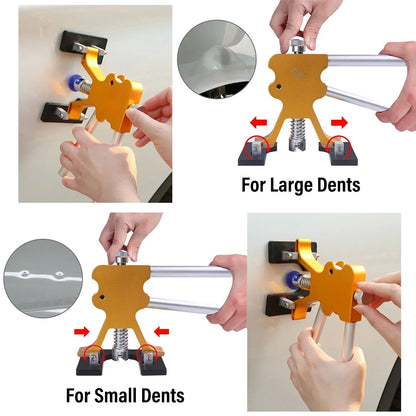 For Large Dents

For Small Dents